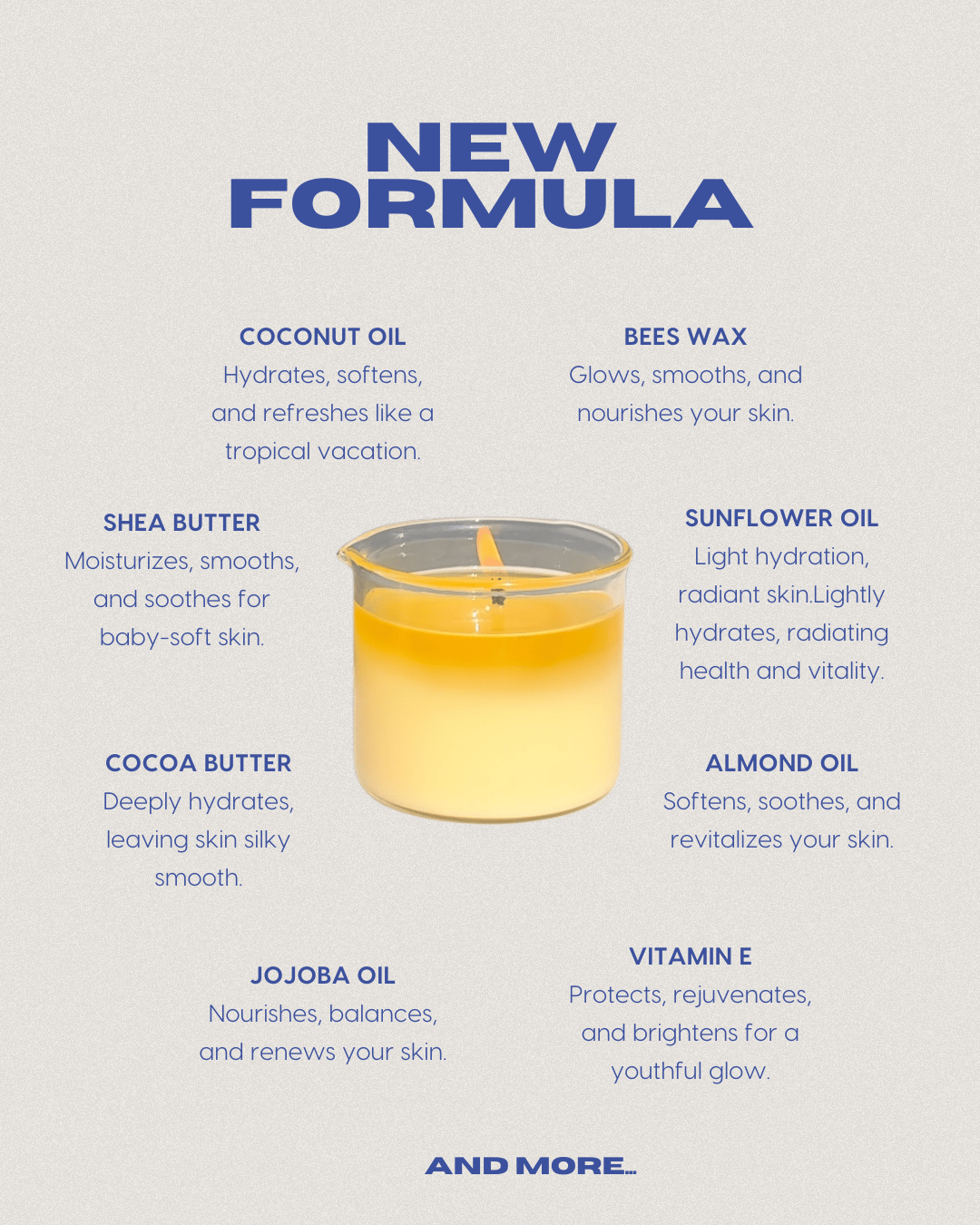 NEW FORMULA

COCONUT OIL
Hydrates, softens, and refreshes like a tropical vacation.

BEES WAX
Glows, smooths, and nourishes your skin.

SHEA BUTTER
Moisturizes, smooths, and soothes for baby-soft skin.

SUNFLOWER OIL
Light hydration, radiant skin.Lightly hydrates, radiating health and vitality.

COCOA BUTTER
Deeply hydrates, leaving skin silky smooth.

ALMOND OIL
Softens, soothes, and revitalizes your skin.

JOJOBA OIL
Nourishes, balances, and renews your skin.

VITAMIN E
Protects, rejuvenates, and brightens for a youthful glow.

AND MORE...